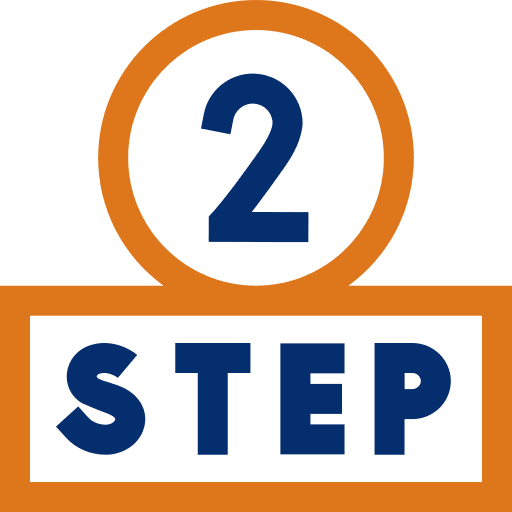 2
STEP