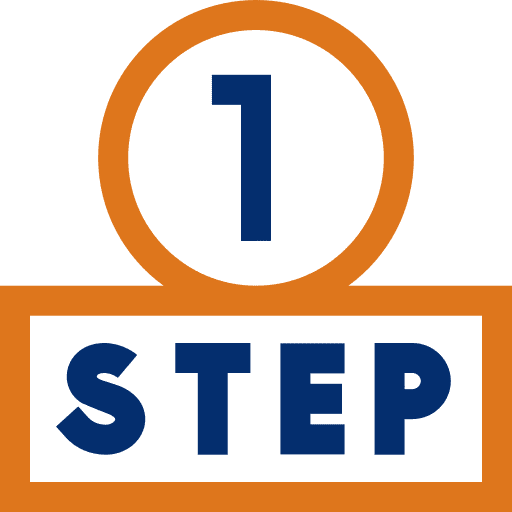 1

STEP